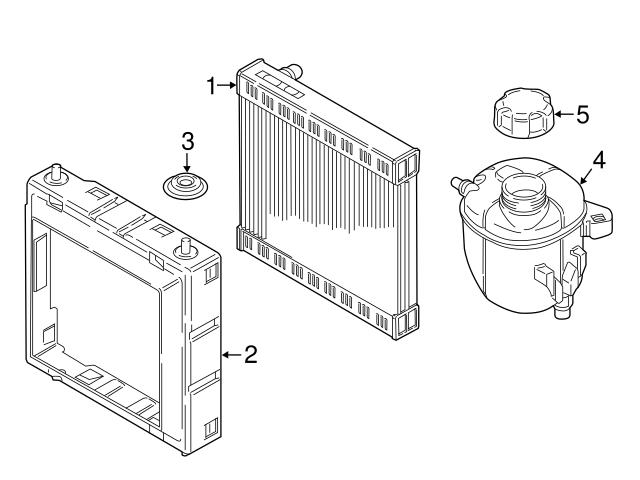 1
3
5
4
2