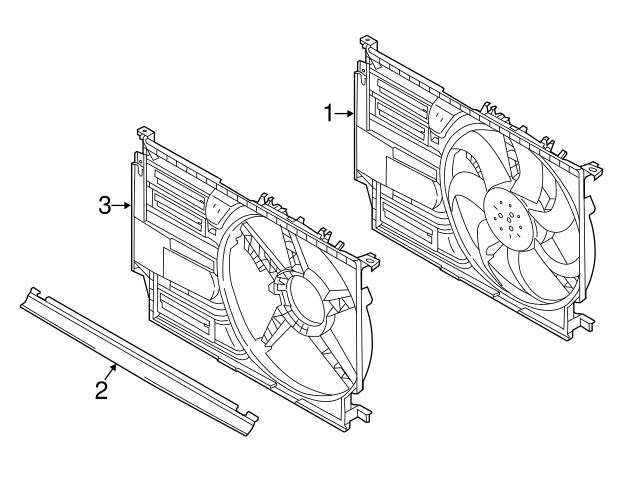 1
3
2