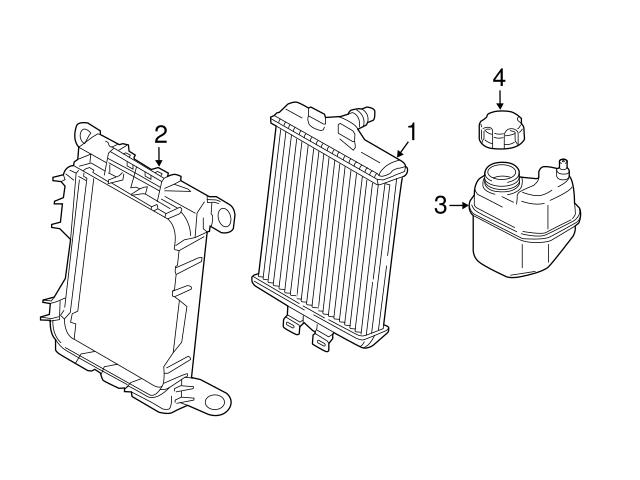 4
2
1
3