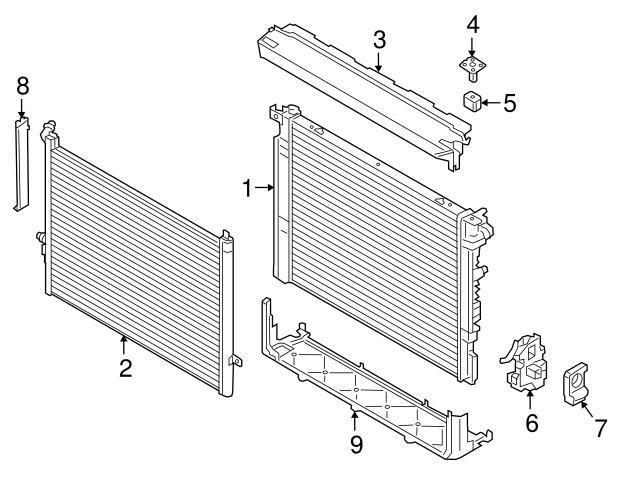 8
3
4
5
1
2
9
6
7