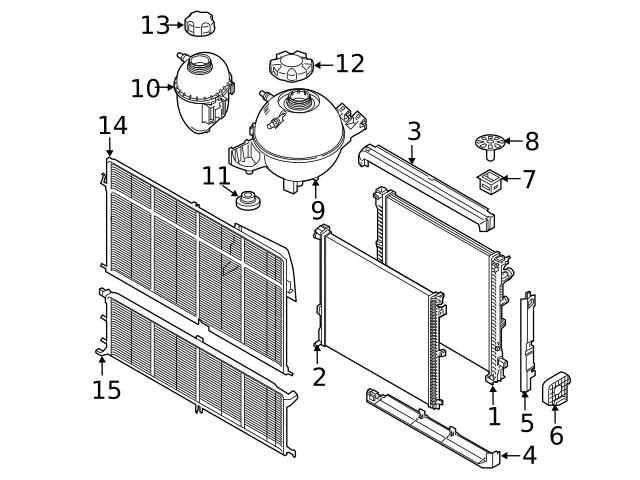 13
12
10
14
3
8
7
11
9
2
15
1
5
6
4