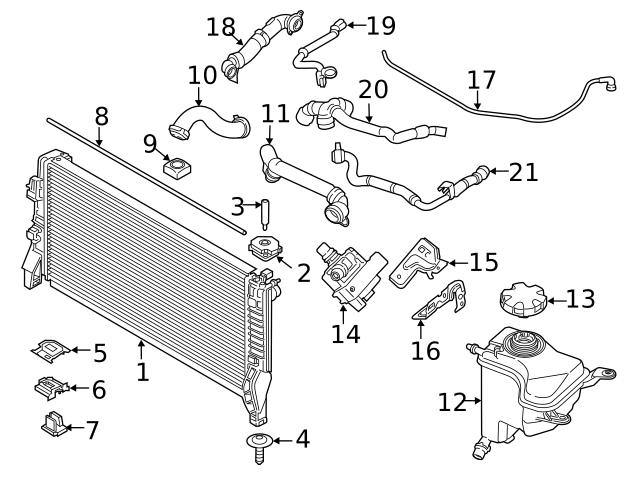 18
19
10
17
20
8
11
9
21
3
2
15
13
14
16
5
1
6
12
7
4