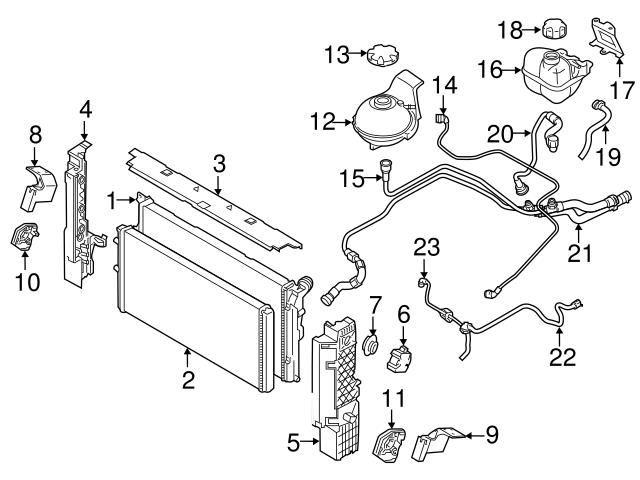 18
13
16
17
14
12
20
19
4
8
3
15
1
21
10
23
7
6
22
2
11
5
9