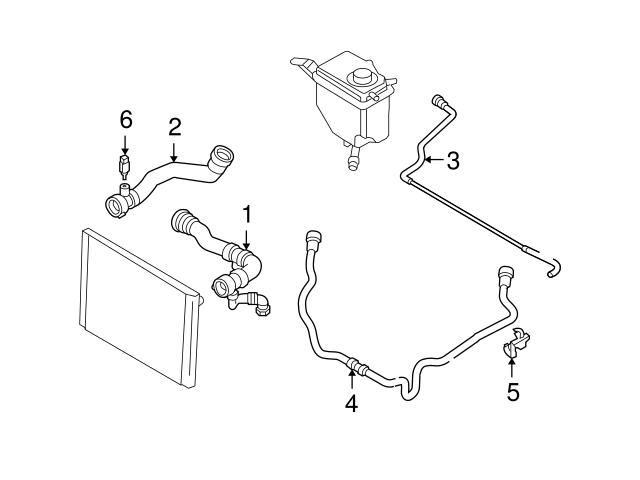 6
2
3
1
4
5