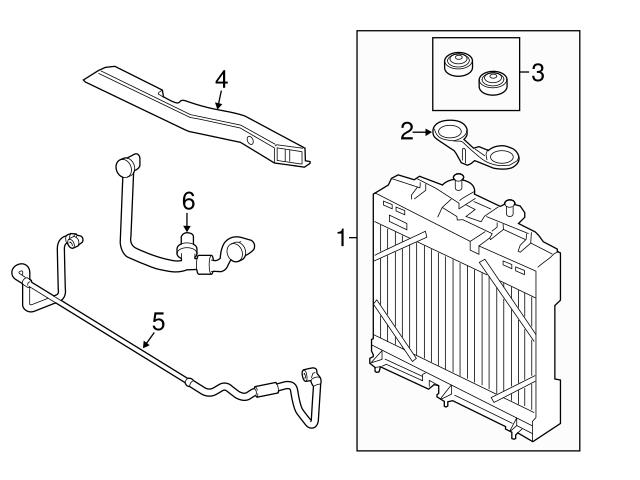 4
3
2
6
1
5