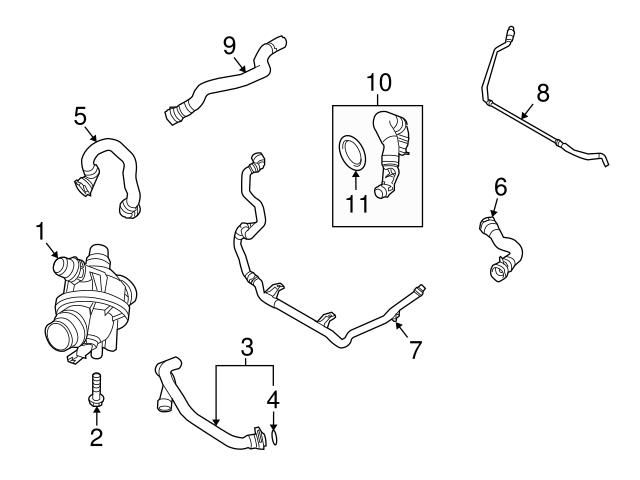 9
10
8
5
11
6
1
7
3
4
2