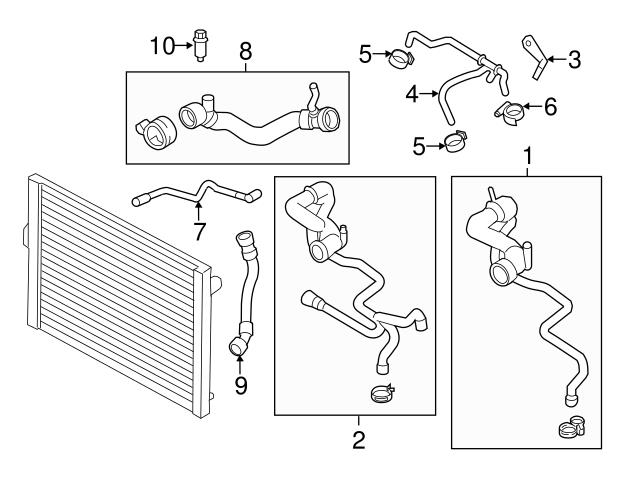 10
8
5
3
4
6
5
1
7
9
2