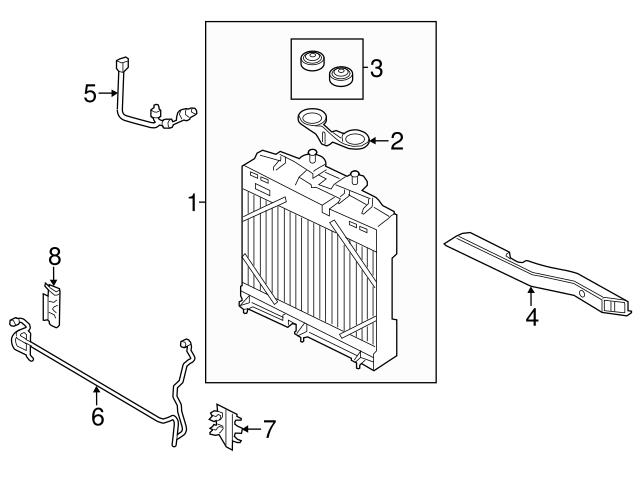 5
3
2
1
8
4
6
7