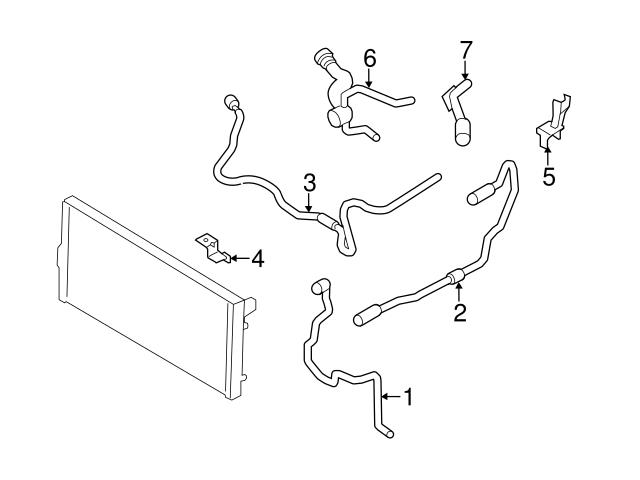 6
7
5
3
4
2
1