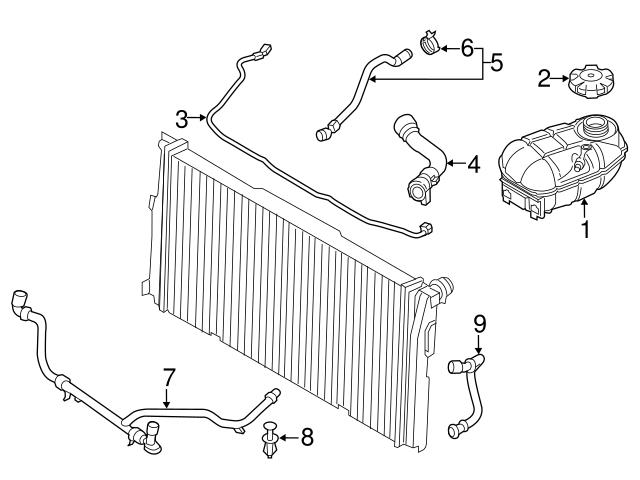 6
5
2
3
4
1
9
7
8