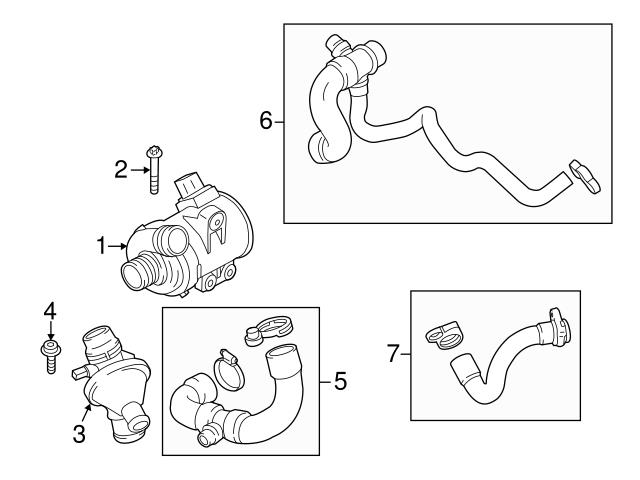 6
2
1
4
3
5
7