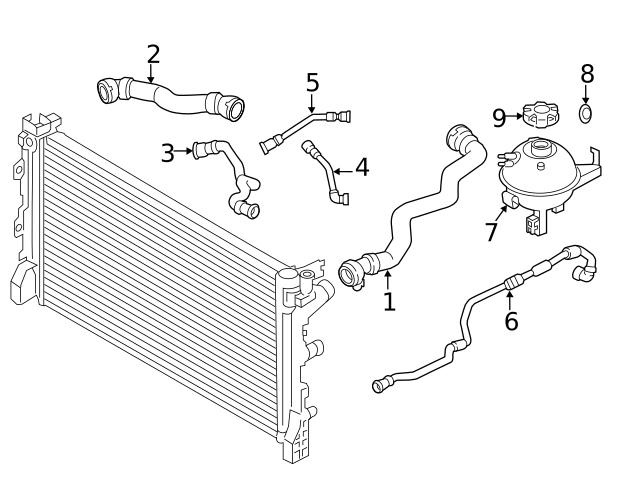 2
5
8
9
3
4
7
1
6