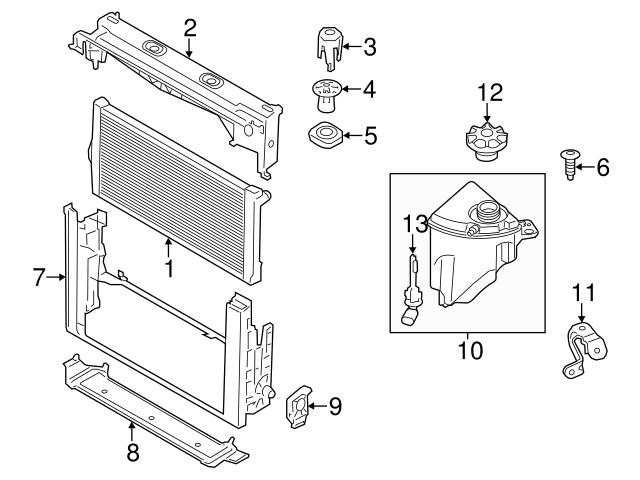 2
3
4
5
12
6
13
1
7
11
10
9
8