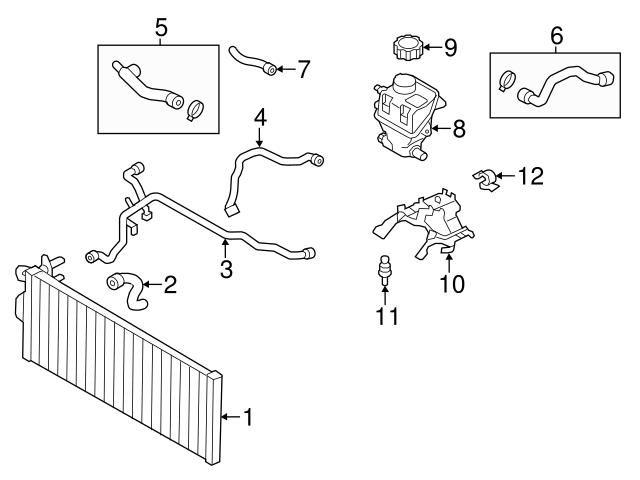 5
7
9
6
4
8
12
3
2
10
11
1