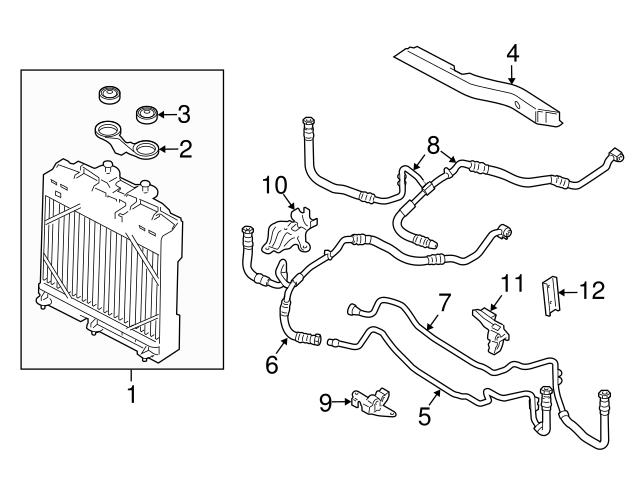 4
3
2
8
10
11
12
7
6
1
9
5