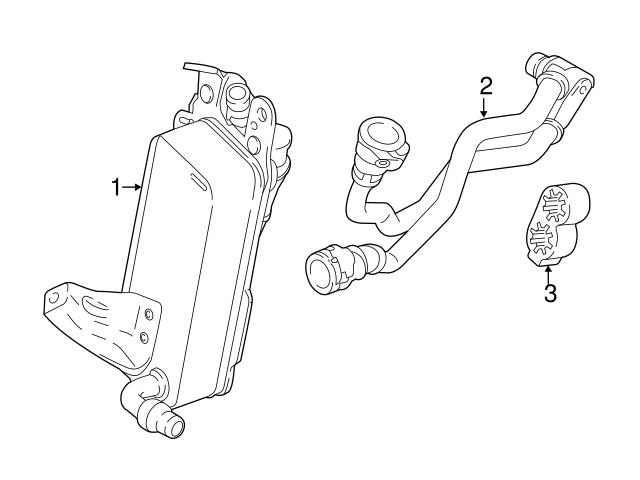 1
2
3