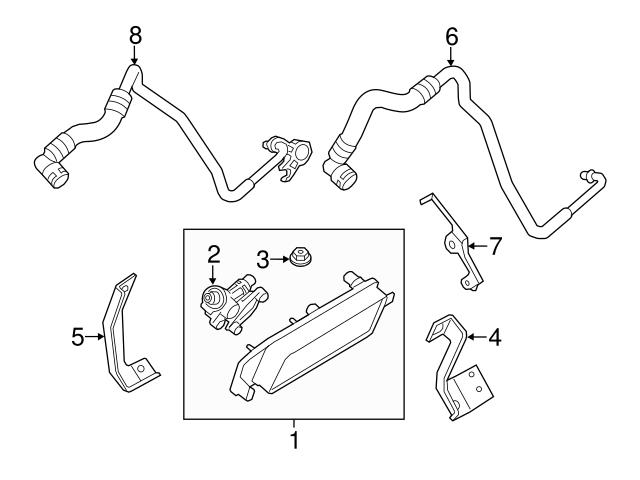 8
6
2
3
7
5
4
1