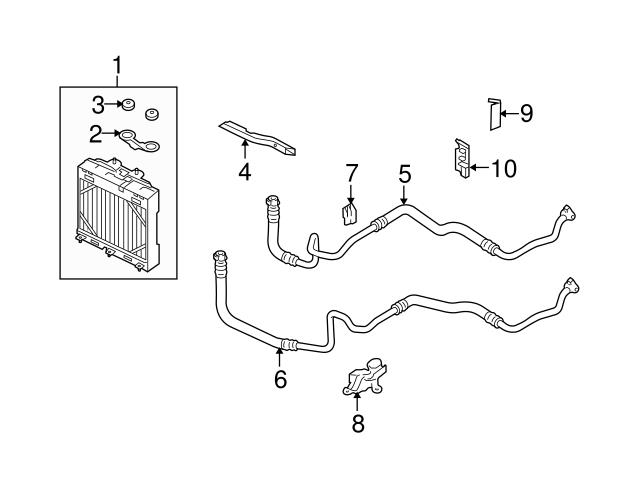 1
3
2
4
7
5
9
10
6
8