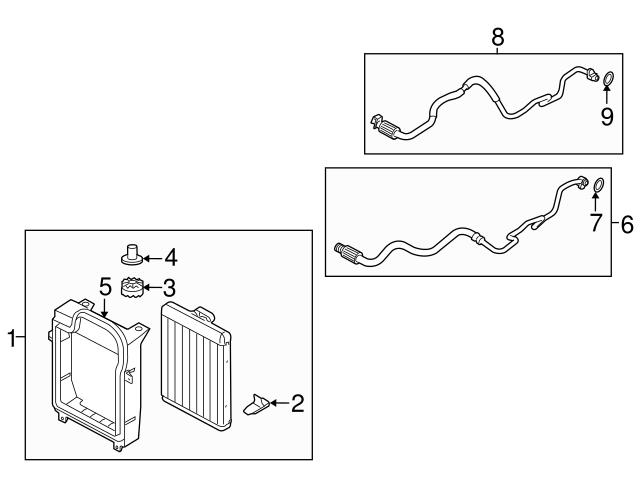 8
9
7
6
4
5
3
1
2