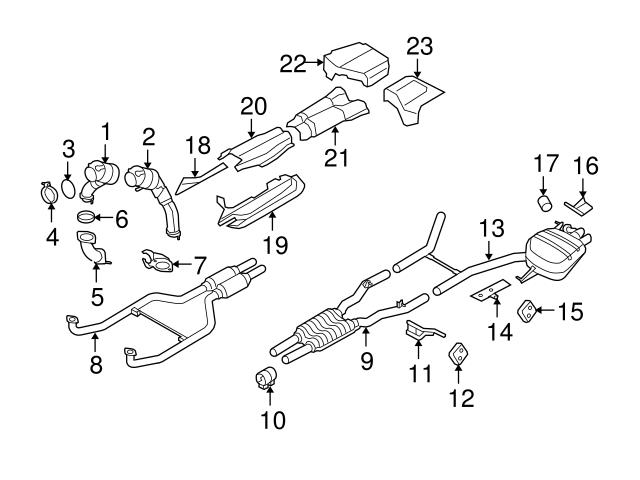 22
23
20
21
1
2
3
18
17
16
4
6
19
13
5
7
15
14
8
9
11
12
10