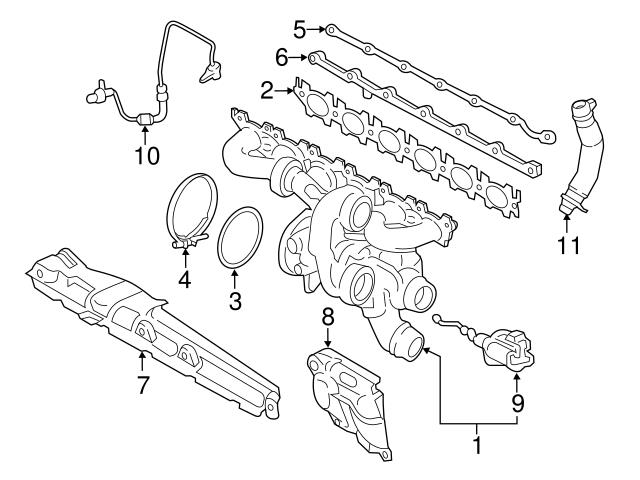 5
6
2
10
11
4
3
8
7
9
1