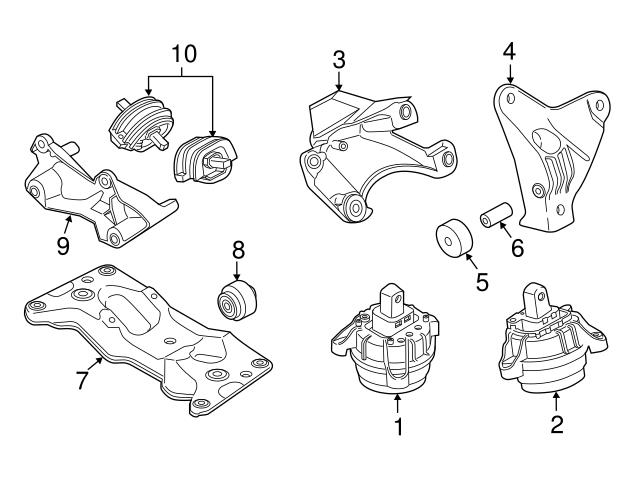 10
3
4
9
8
6
5
7
1
2