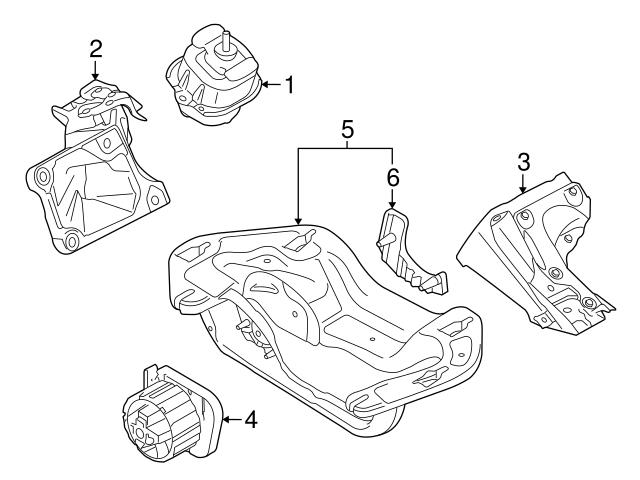 2
1
5
6
3
4