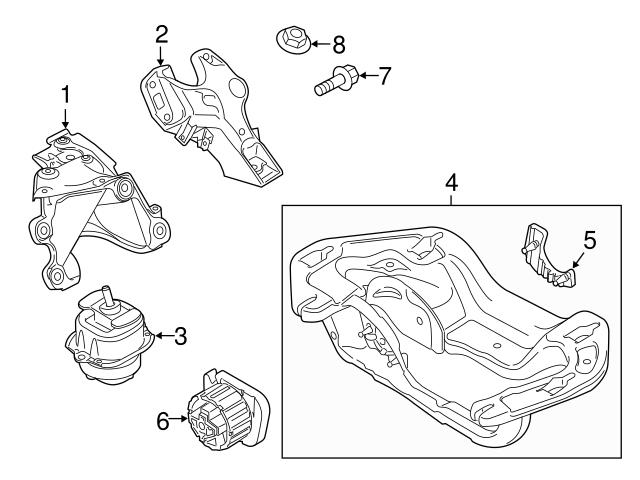 2
8
7
1
4
5
3
6