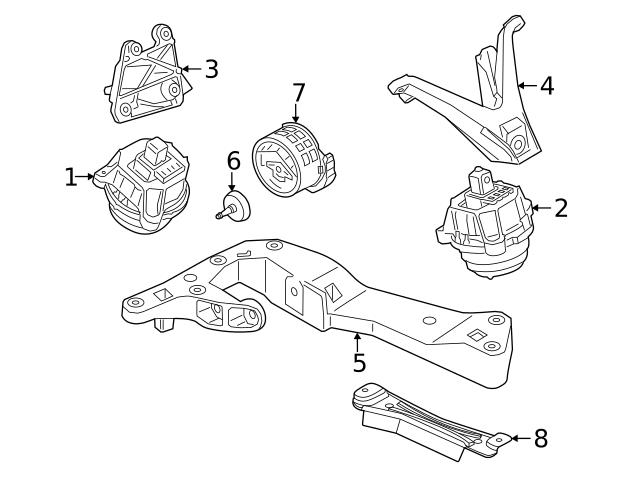 3
7
4
1
6
2
5
8