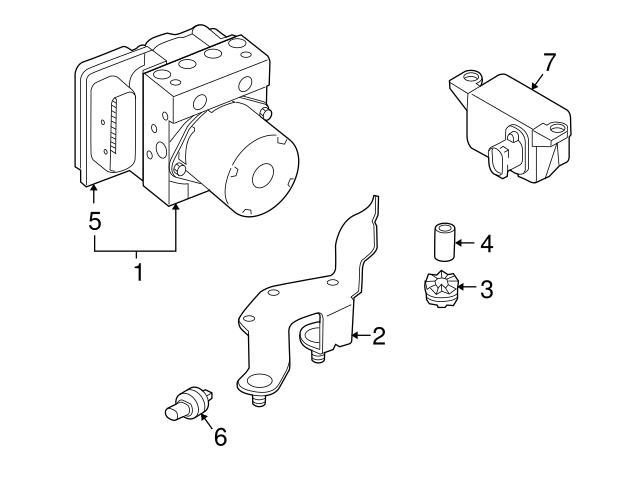 7
5
1
4
3
2
6