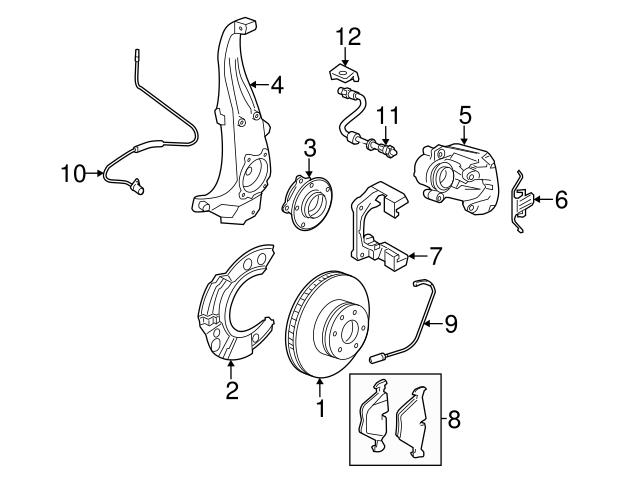 12
4
11
5
3
10
6
7
9
2
1
8