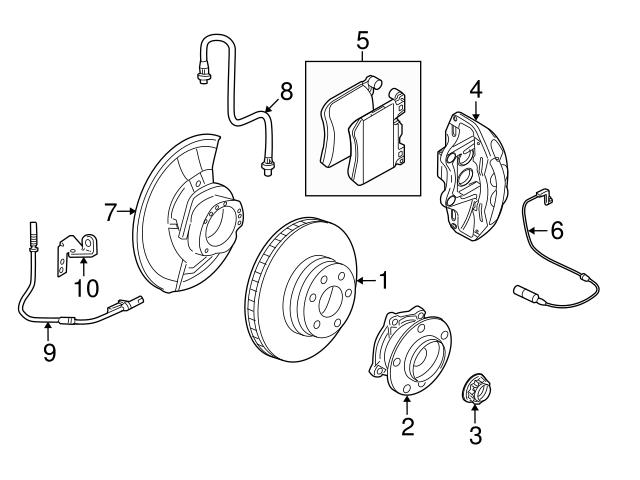 5
8
4
7
6
10
1
9
2
3