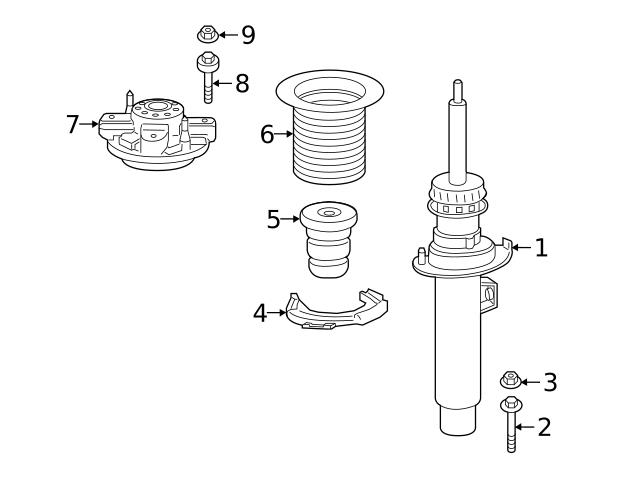 9
8
7
6
5
4
1
3
2