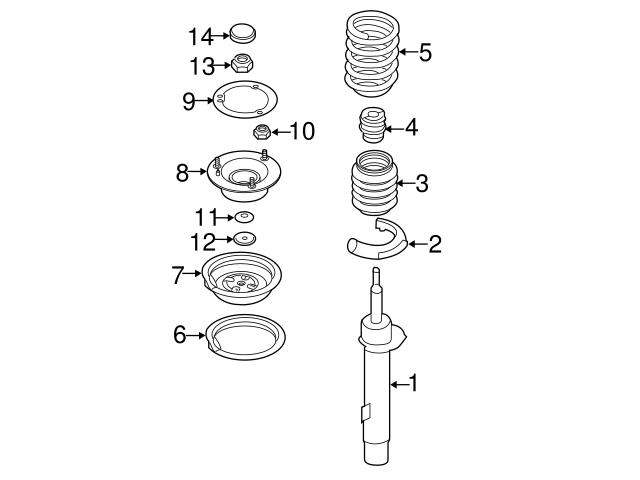 14
13
9
10
8
11
12
7
6
5
4
3
2
1