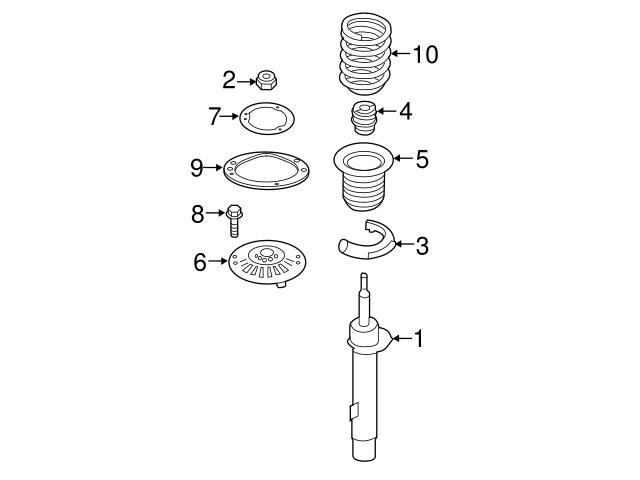 2
7
9
8
6
10
4
5
3
1