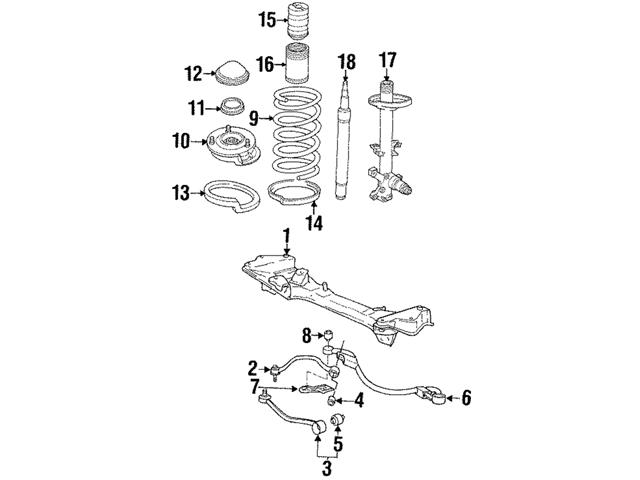 15
16
18
17
12
11
9
10
13
14
1
8
2
7
4
6
5
3