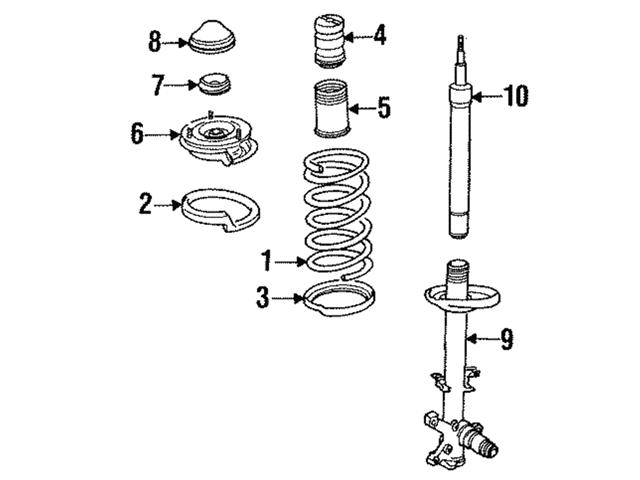 8
4
7
10
5
6
2
1
3
9