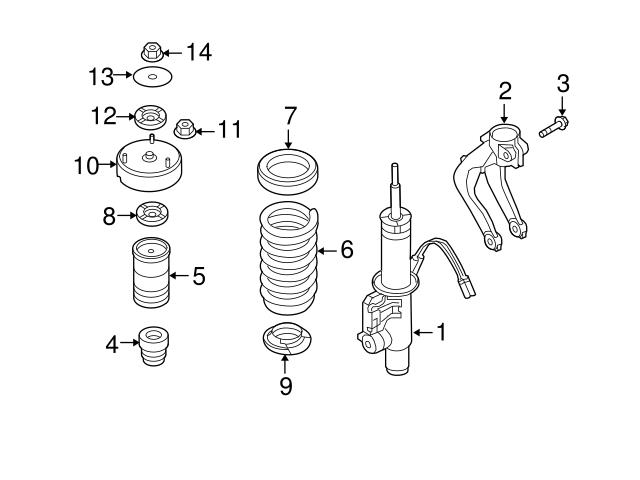 14
13
12
11
10
8
5
4
7
6
9
2
3
1