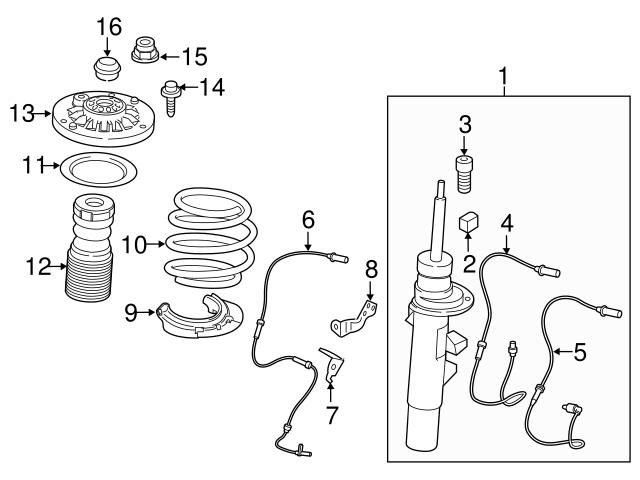 16
15
14
13
11
12
10
9
6
8
7
1
3
2
4
5