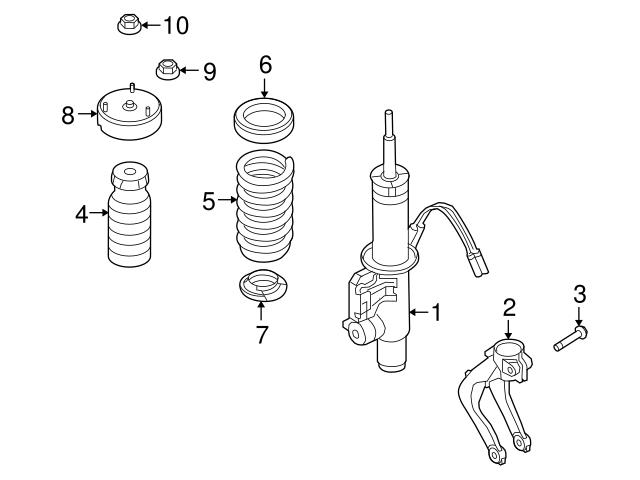 10
9
6
8
4
5
7
1
2
3