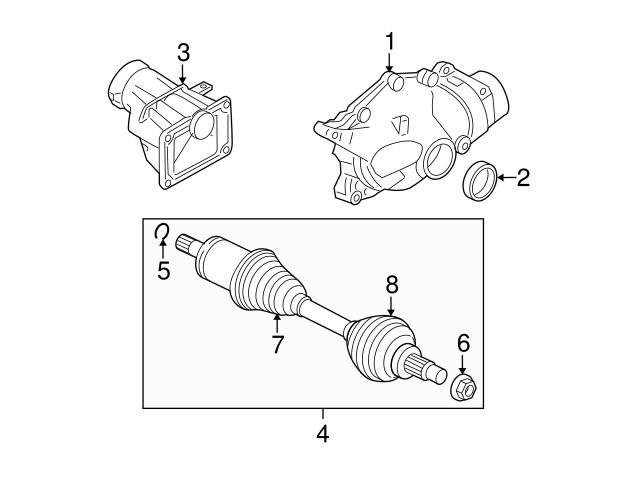 3
1
2
5
8
7
6
4