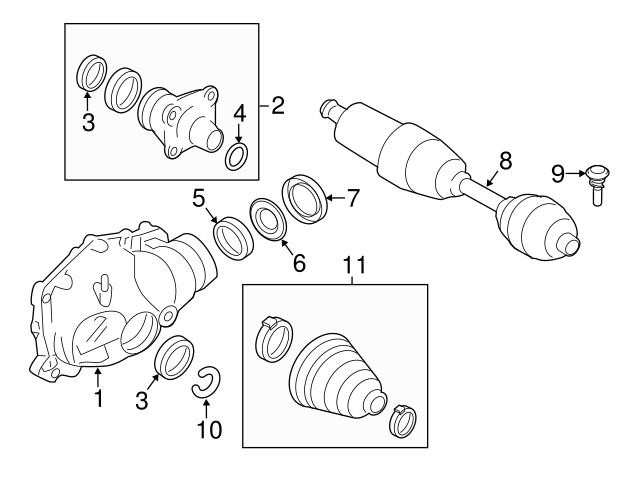 3
4
2
8
9
5
7
6
11
1
3
10