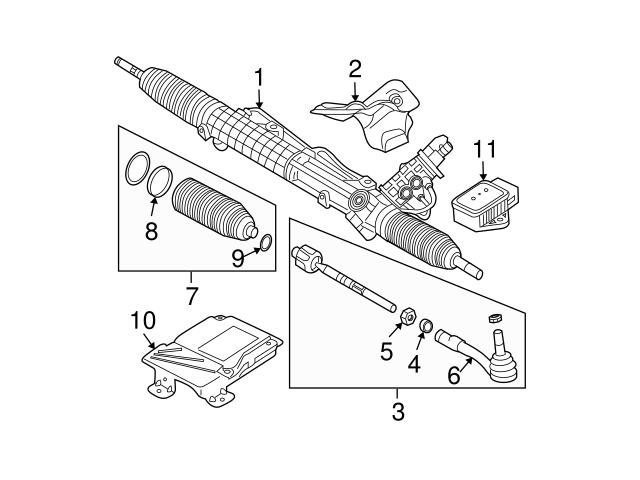 1
2
11
8
9
7
10
5
4
6
3