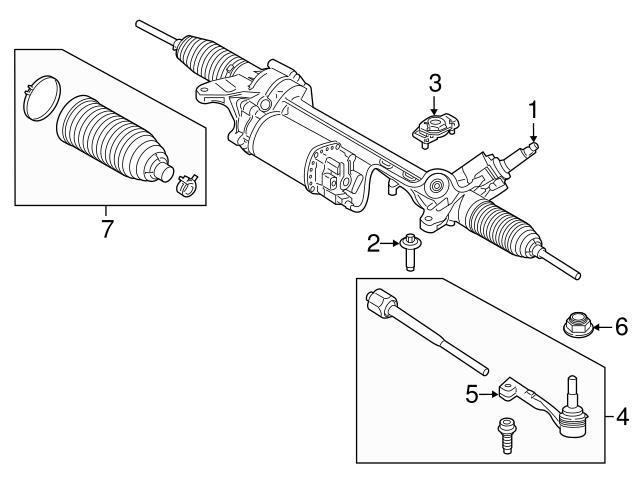 3
1
7
2
6
5
4