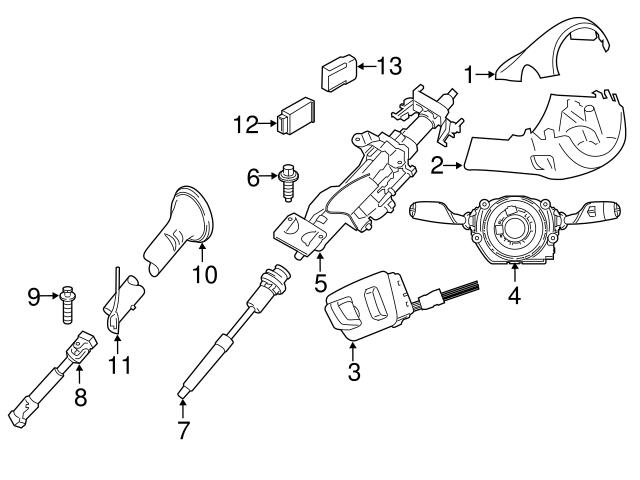 13
1
12
2
6
10
5
4
9
11
3
8
7