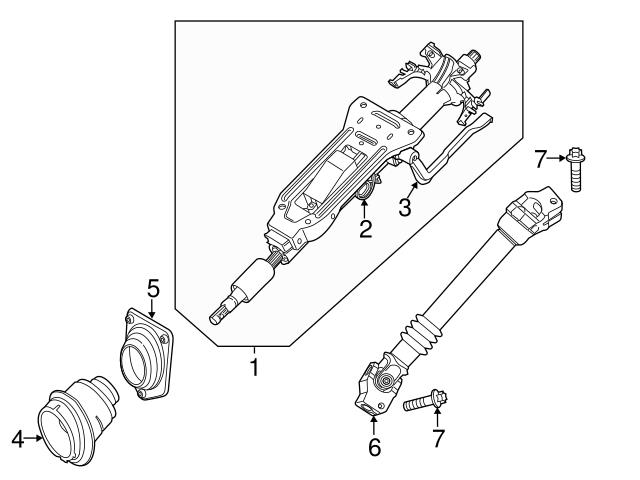 7
3
2
5
1
4
6
7