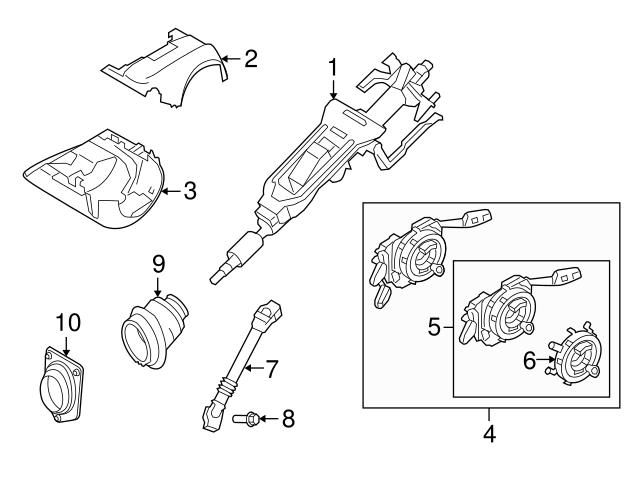 2
1
3
9
10
5
6
7
8
4