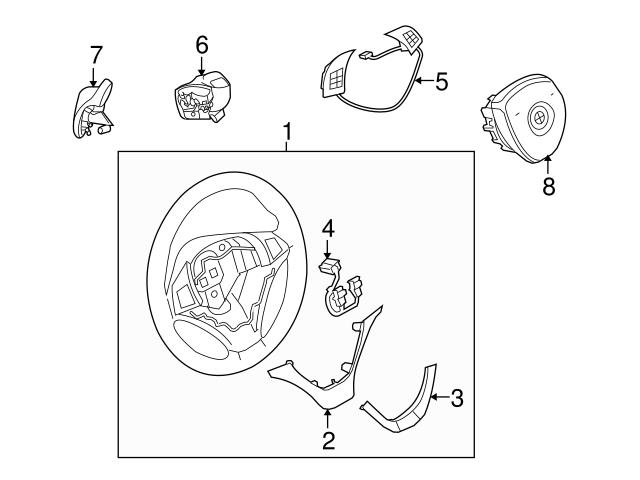 7
6
5
8
1
4
3
2