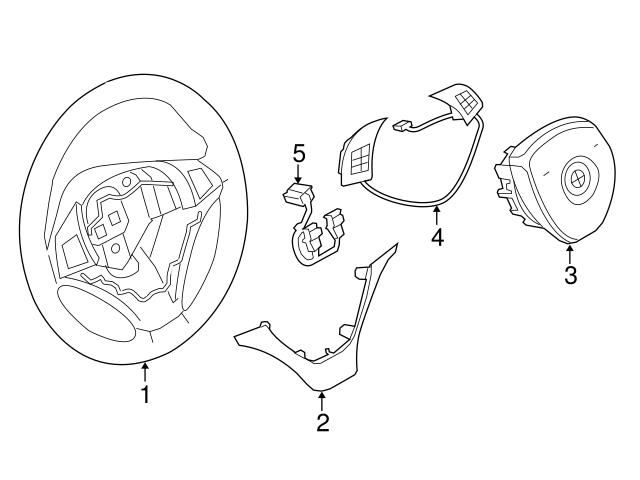 5
4
3
1
2