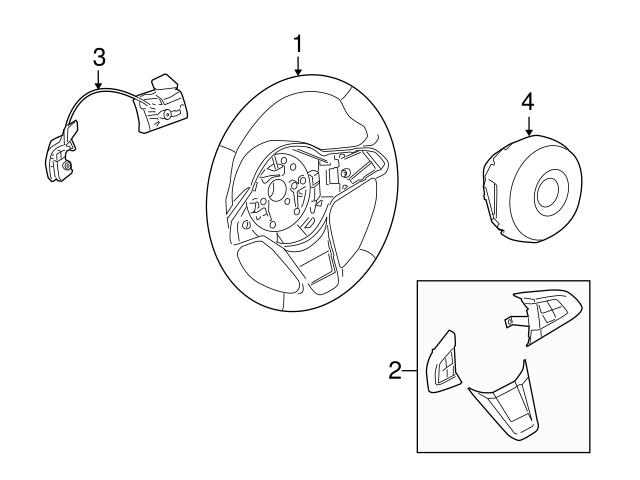 3
1
4
2